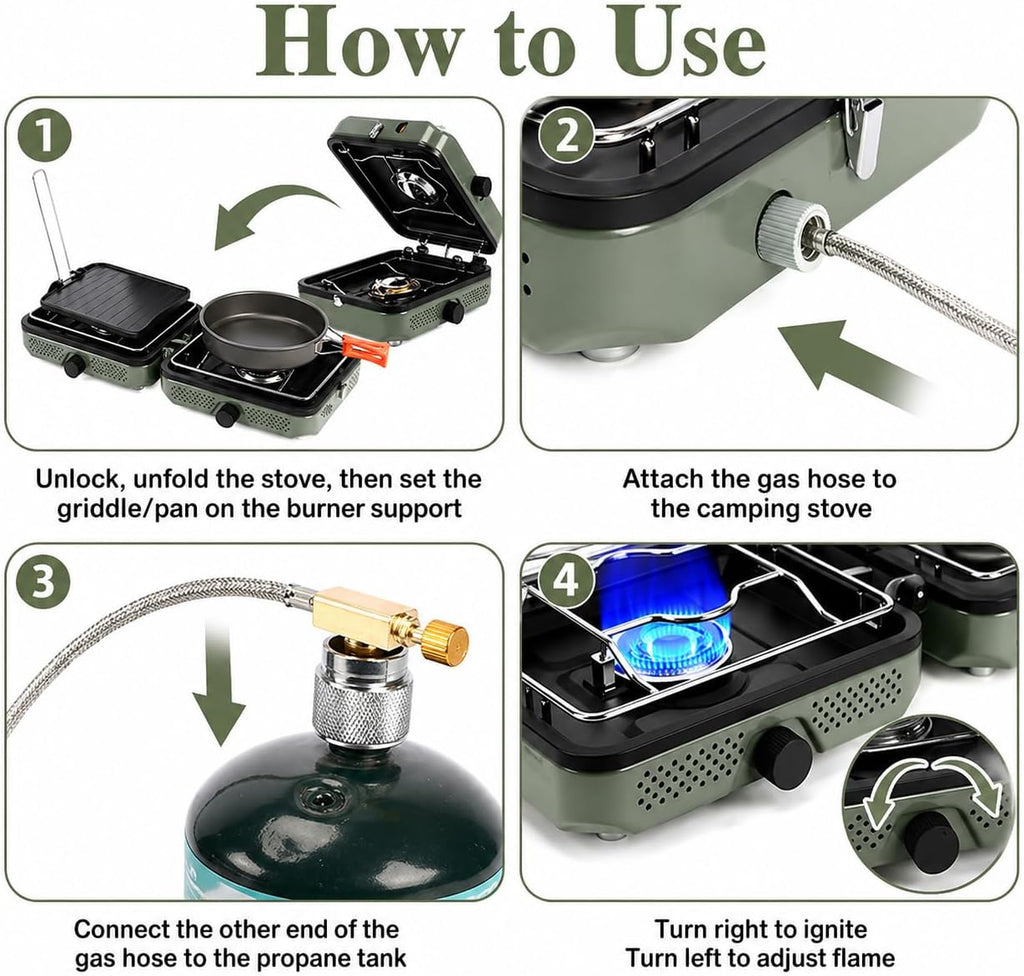 How to Use

1

Unlock, unfold the stove, then set the griddle/pan on the burner support

2

Attach the gas hose to the camping stove

3

Connect the other end of the gas hose to the propane tank

4

Turn right to ignite
Turn left to adjust flame